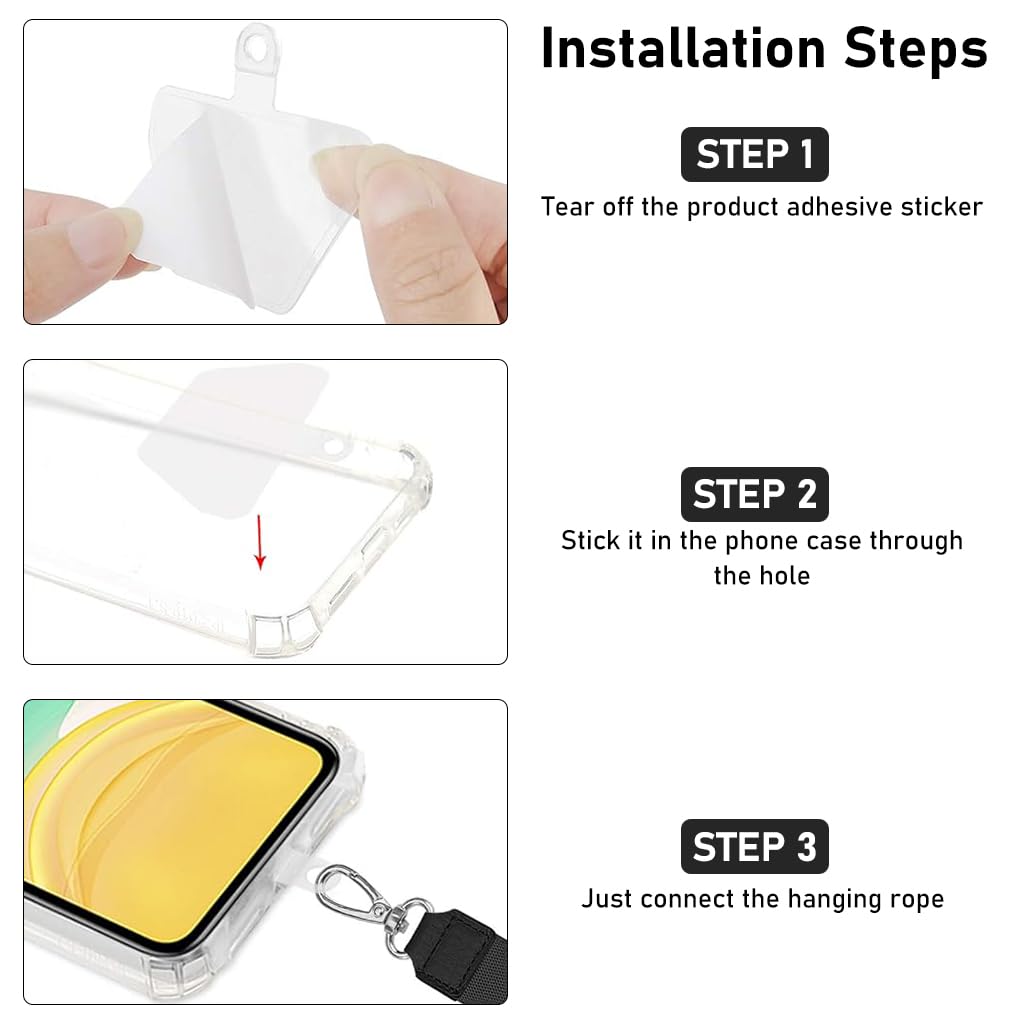 Installation Steps

STEP 1
Tear off the product adhesive sticker

STEP 2
Stick it in the phone case through the hole

STEP 3
Just connect the hanging rope